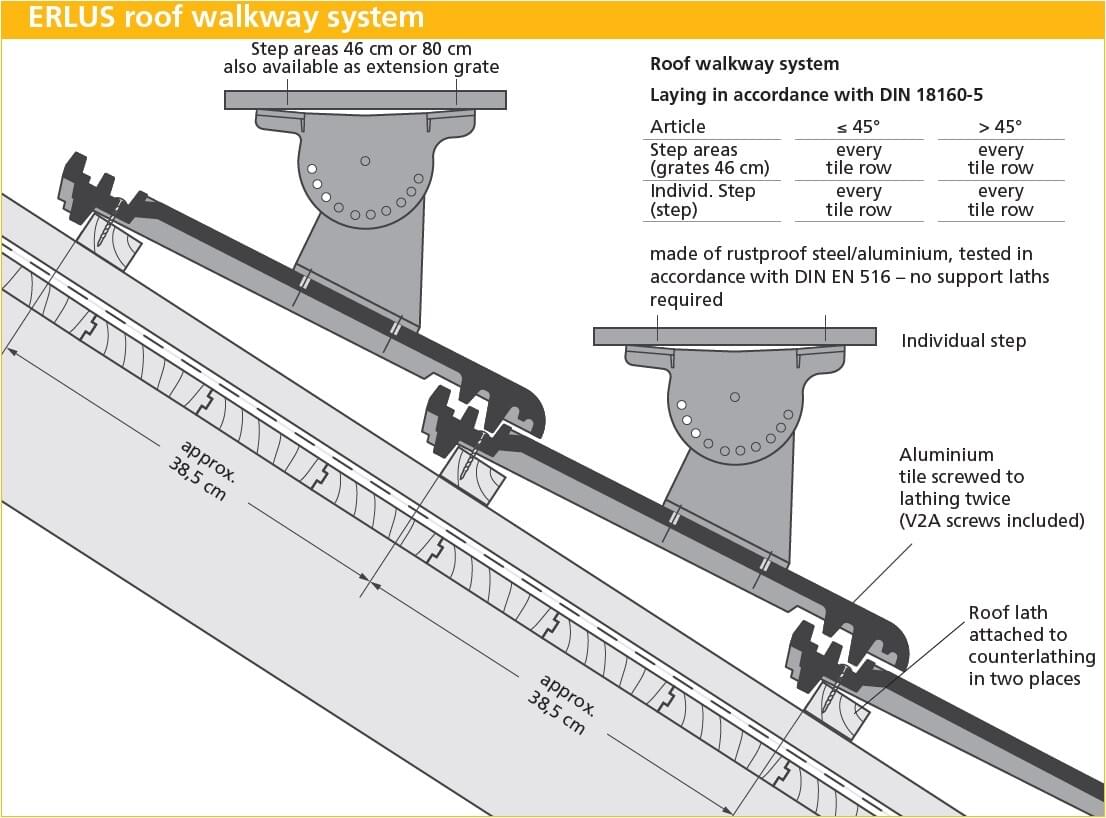 ERLUS roof walkway system

Step areas 46 cm or 80 cm
also available as extension grate

Roof walkway system

Laying in accordance with DIN 18160-5

| Article | ≤ 45° | > 45° |
|---|---|---|
| Step areas (grates 46 cm) | every tile row | every tile row |
| Individ. Step (step) | every tile row | every tile row |

made of rustproof steel/aluminium, tested in accordance with DIN EN 516 – no support laths required

Individual step

Aluminium tile screwed to lathing twice (V2A screws included)

Roof lath attached to counterlathing in two places

approx. 38,5 cm

approx. 38,5 cm